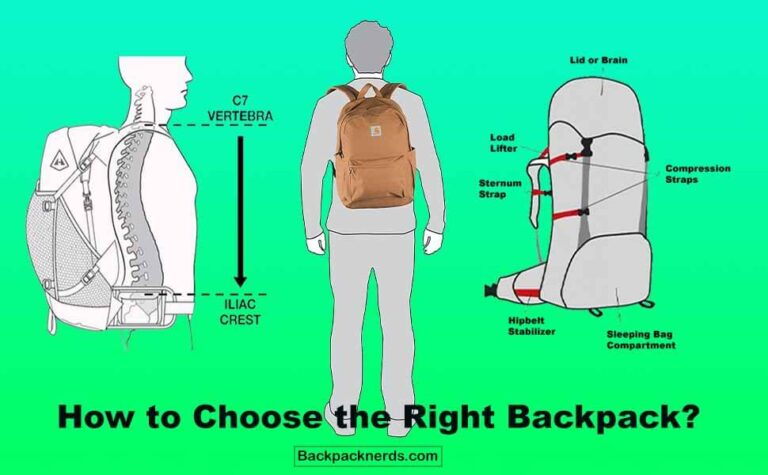 C7
VERTEBRA

ILIAC
CREST

Lid or Brain

Load
Lifter

Sternum
Strap

Compression
Straps

Hipbelt
Stabilizer

Sleeping Bag
Compartment

How to Choose the Right Backpack?

Backpacknerds.com